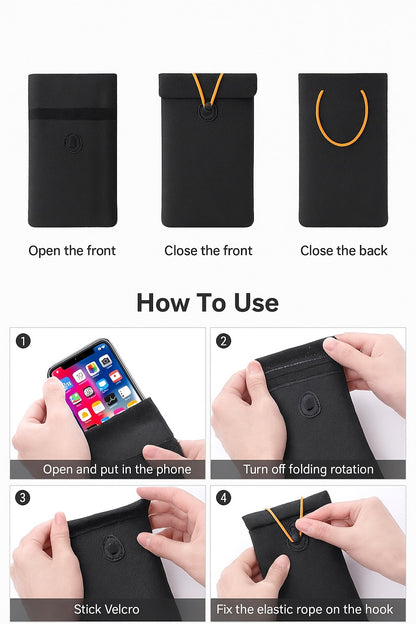 Open the front

Close the front

Close the back

How To Use

1
Open and put in the phone

2
Turn off folding rotation

3
Stick Velcro

4
Fix the elastic rope on the hook